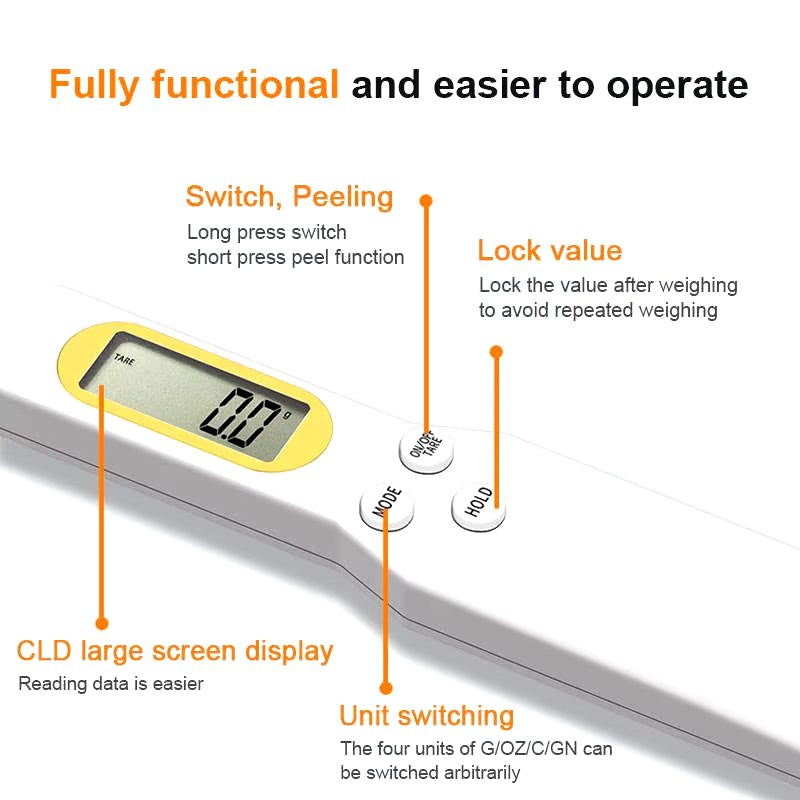 Fully functional and easier to operate

Switch, Peeling
Long press switch
short press peel function

Lock value
Lock the value after weighing
to avoid repeated weighing

TARE
0.0 g

ON/OFF
TARE

MODE

HOLD

CLD large screen display
Reading data is easier

Unit switching
The four units of G/OZ/C/GN can
be switched arbitrarily